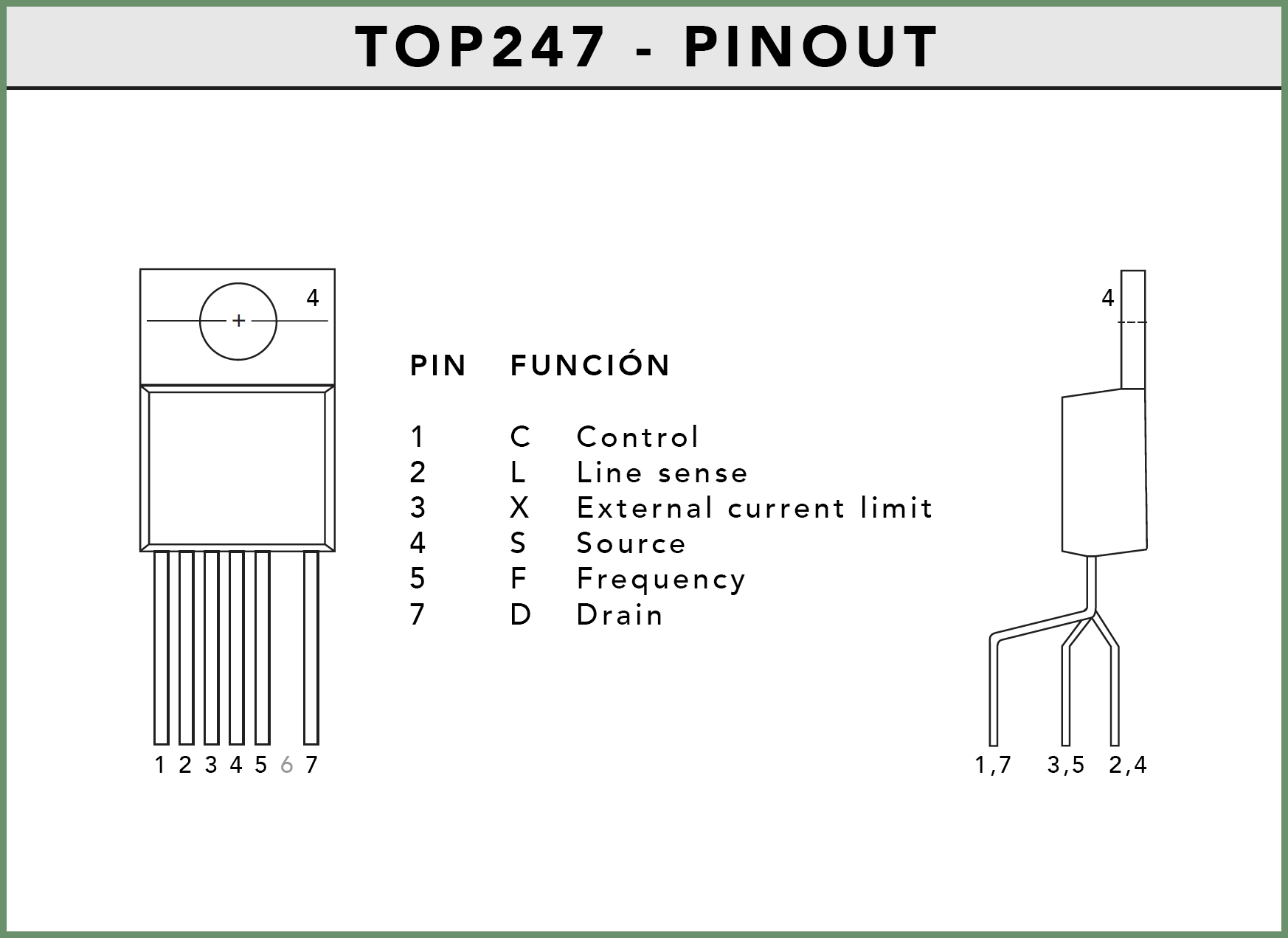 TOP247 - PINOUT

4

1 2 3 4 5 6 7

| PIN | FUNCIÓN | |
|---|---|---|
| 1 | C | Control |
| 2 | L | Line sense |
| 3 | X | External current limit |
| 4 | S | Source |
| 5 | F | Frequency |
| 7 | D | Drain |

4

1,7 3,5 2,4